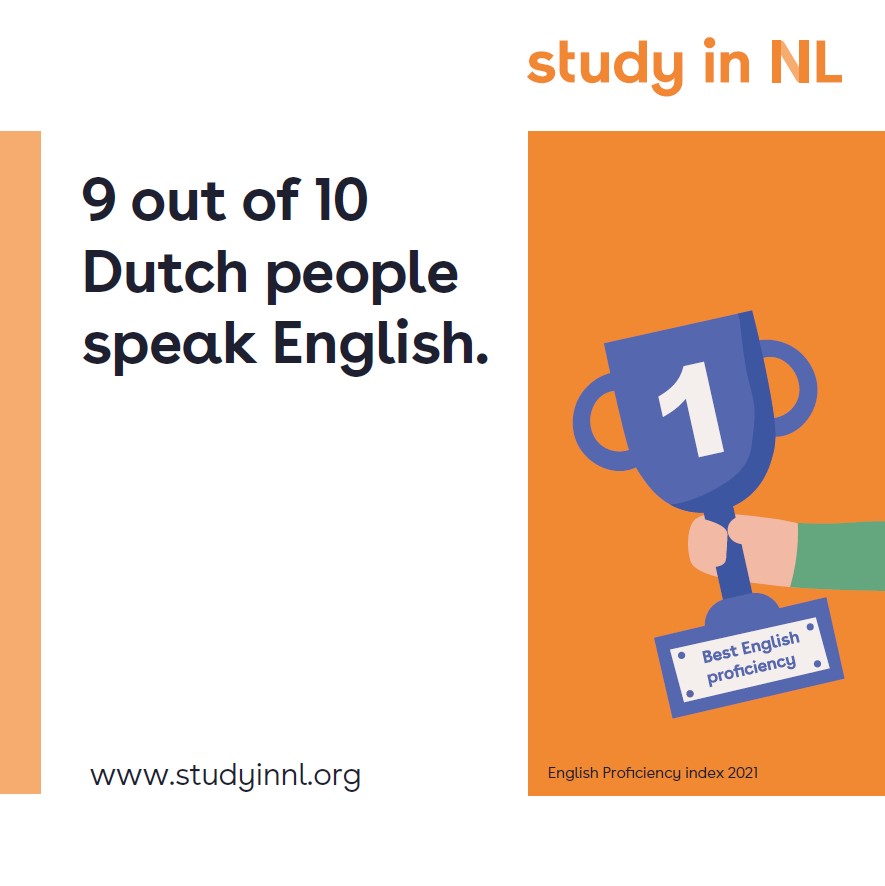 study in NL

9 out of 10 Dutch people speak English.

1

Best English proficiency

www.studyinnl.org

English Proficiency index 2021