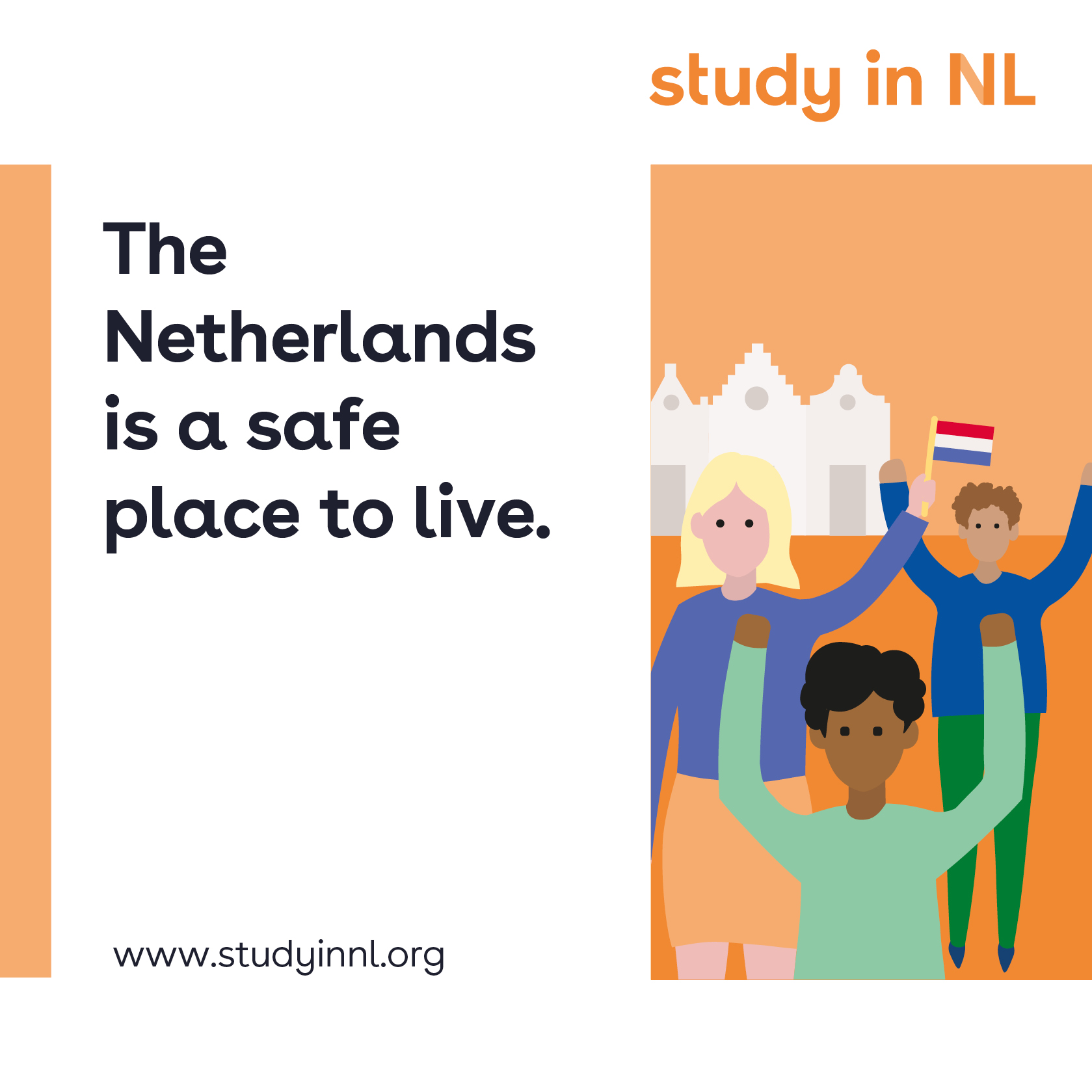 study in NL

The Netherlands is a safe place to live.

www.studyinnl.org