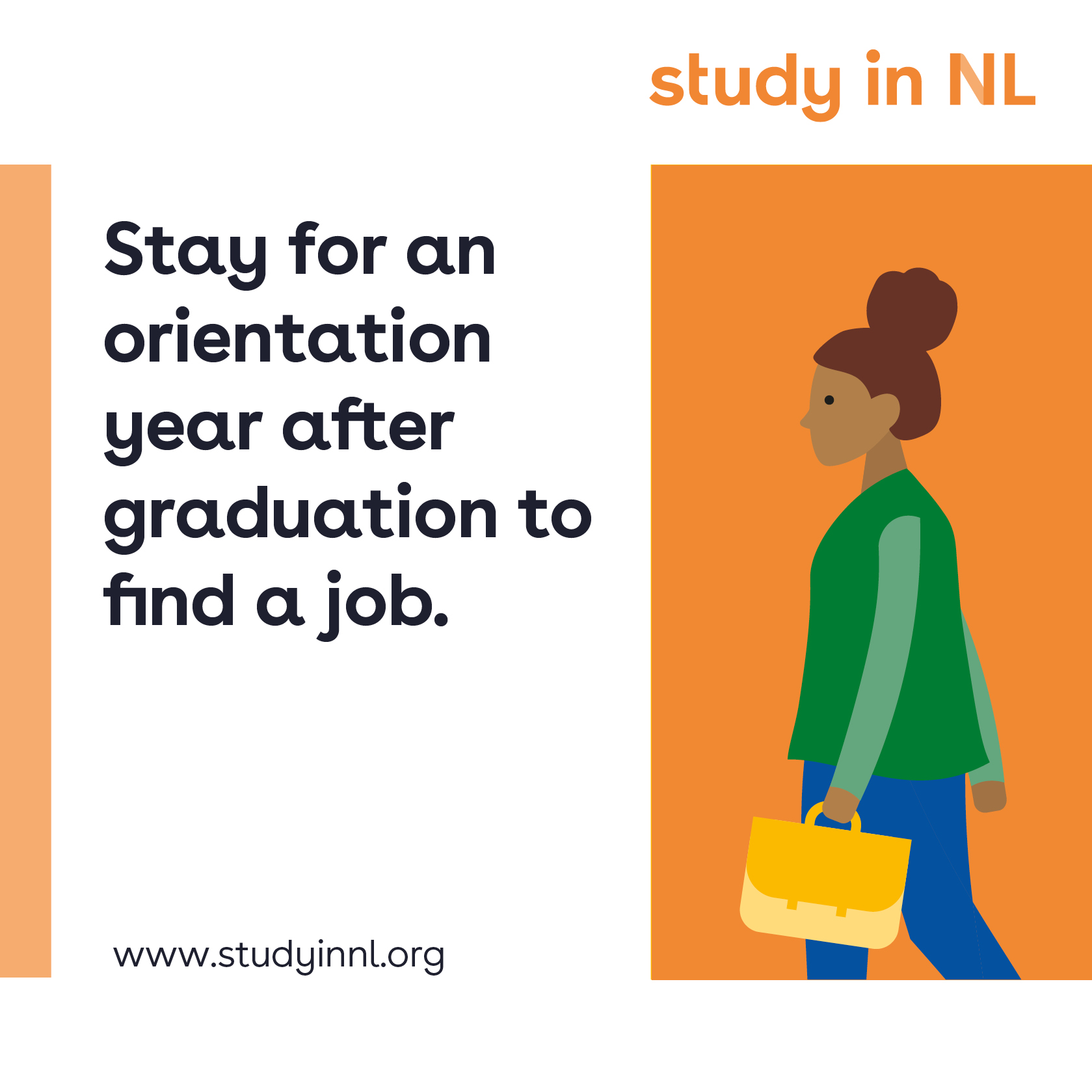 study in NL

Stay for an orientation year after graduation to find a job.

www.studyinnl.org