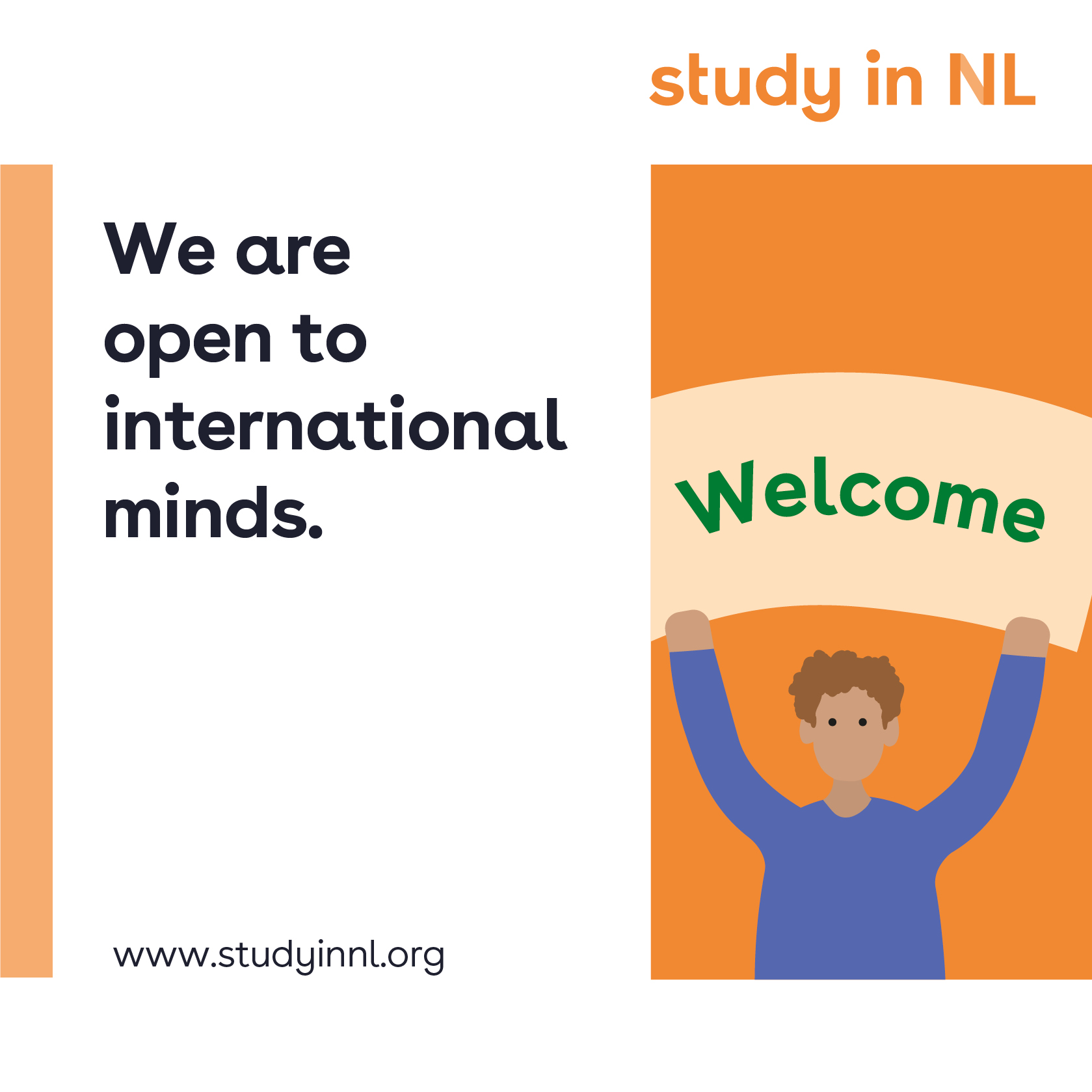 study in NL

We are open to international minds.

Welcome

www.studyinnl.org