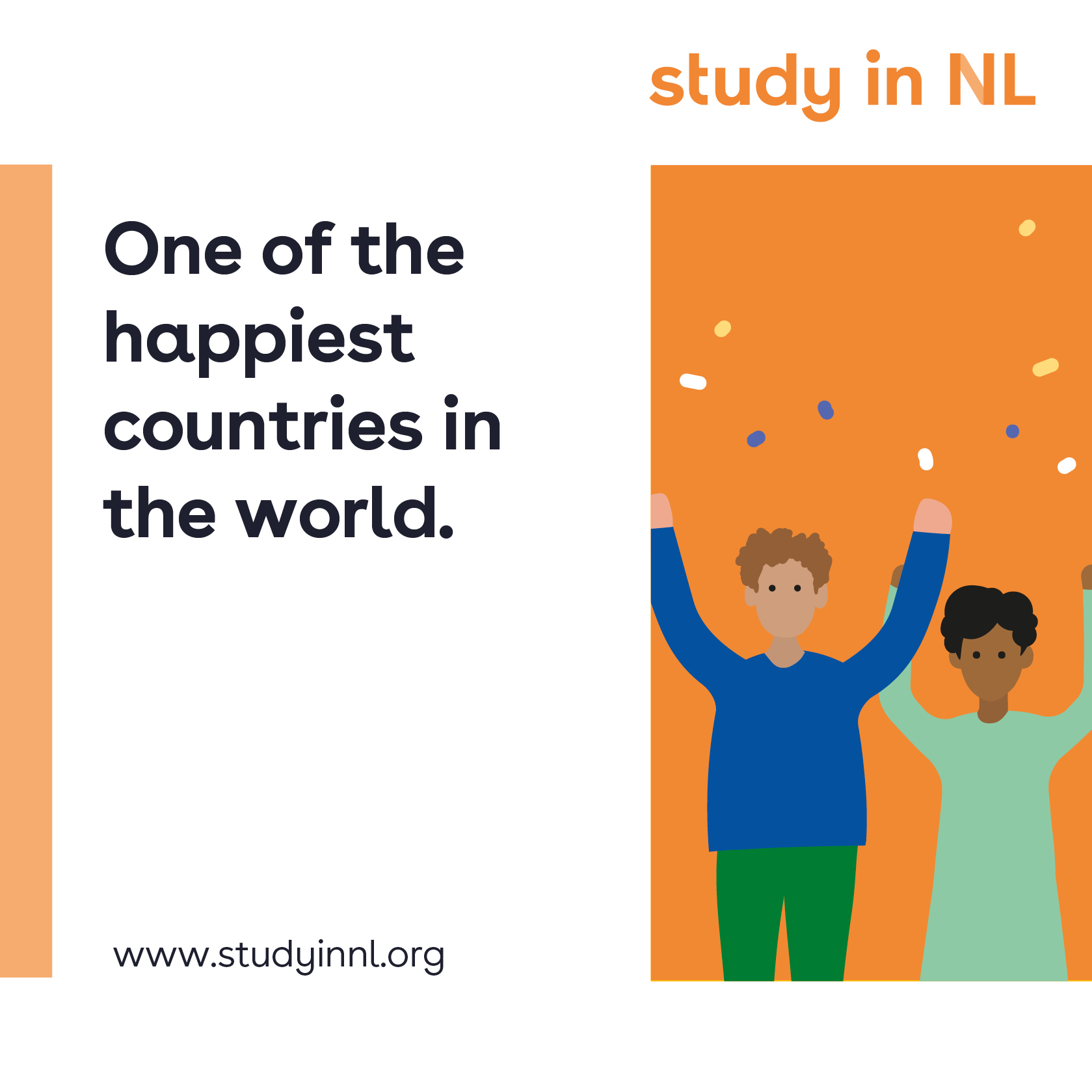 study in NL

One of the happiest countries in the world.

www.studyinnl.org