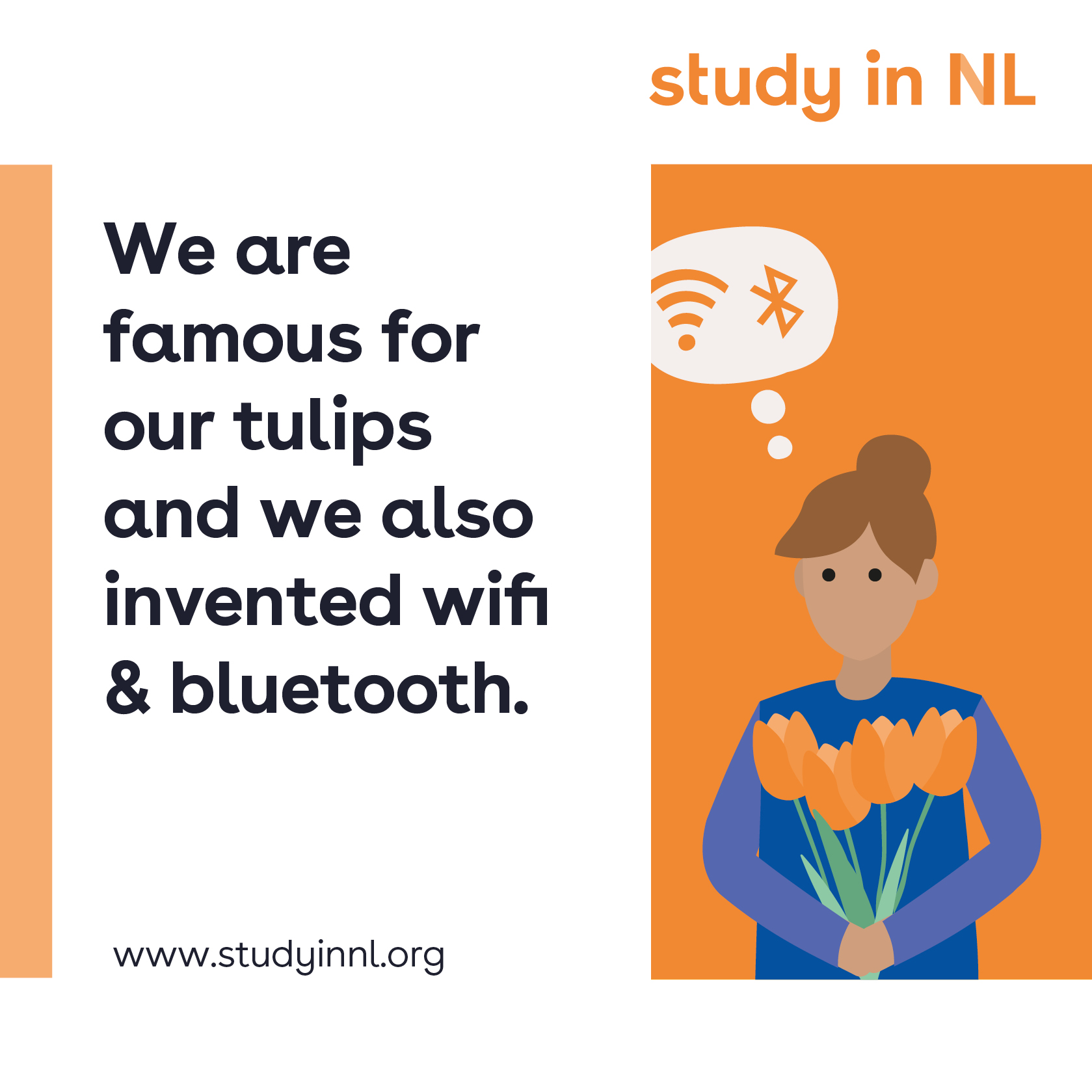 study in NL

We are famous for our tulips and we also invented wifi & bluetooth.

www.studyinnl.org