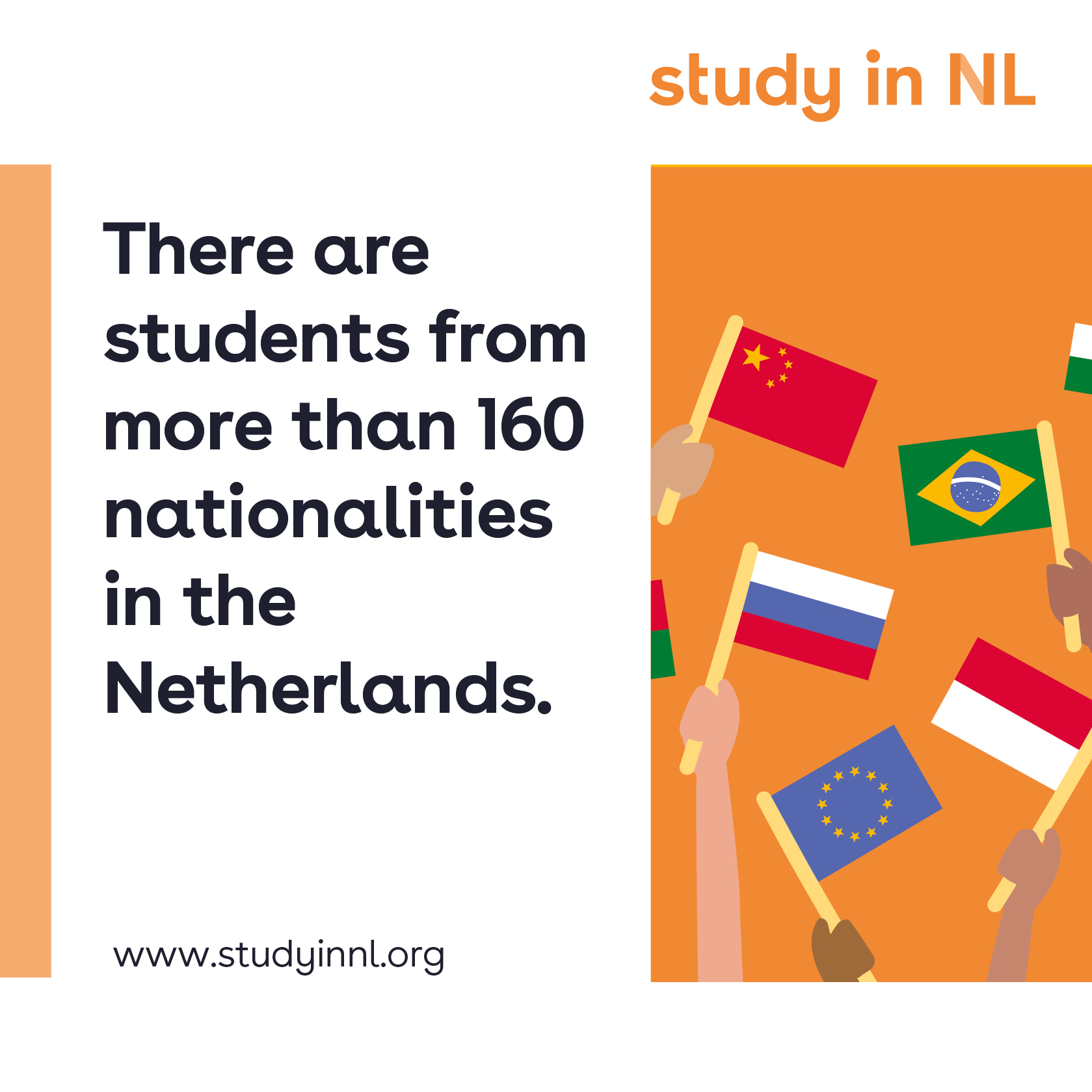 study in NL

There are students from more than 160 nationalities in the Netherlands.

www.studyinnl.org