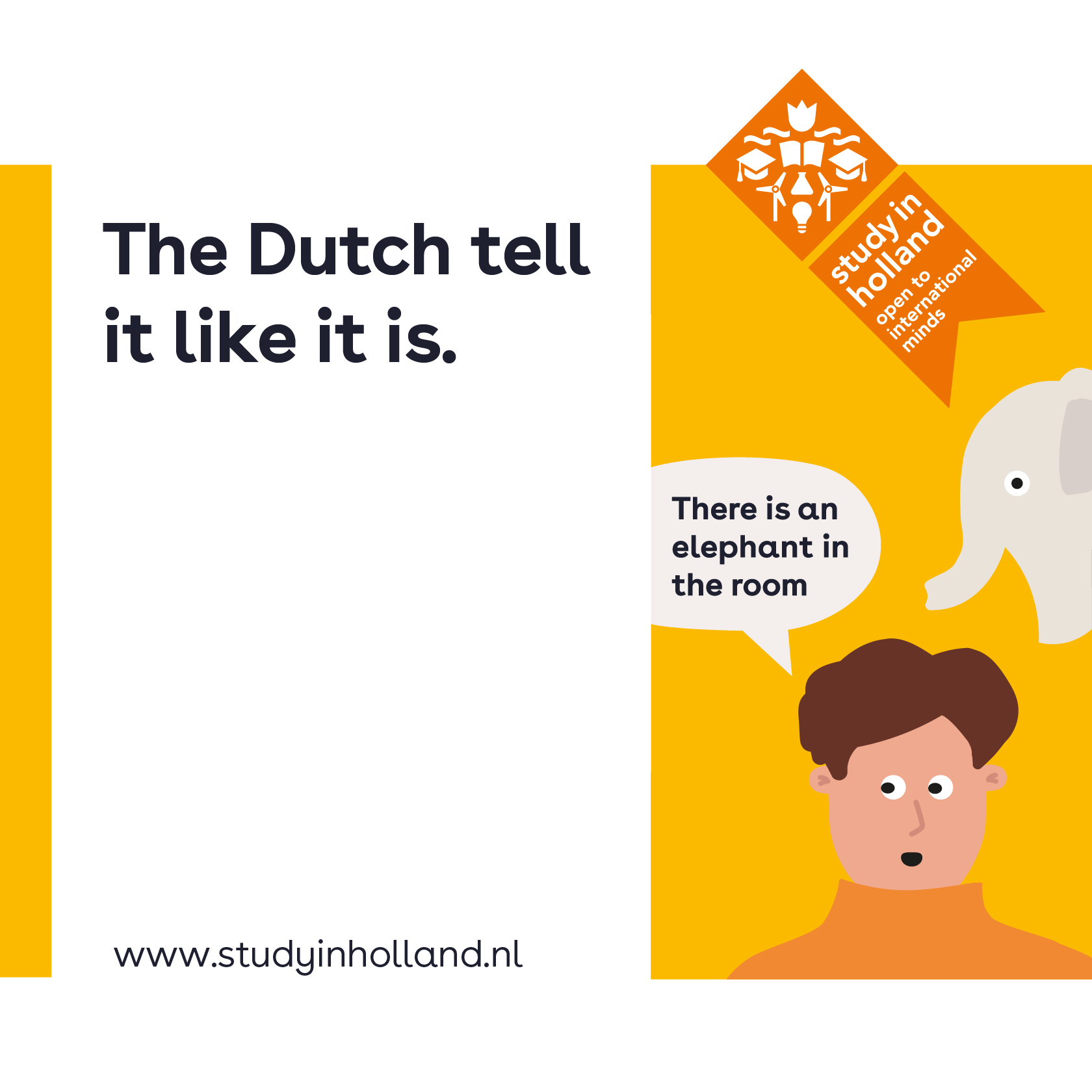 The Dutch tell it like it is.

study in holland
open to international minds

There is an elephant in the room

www.studyinholland.nl